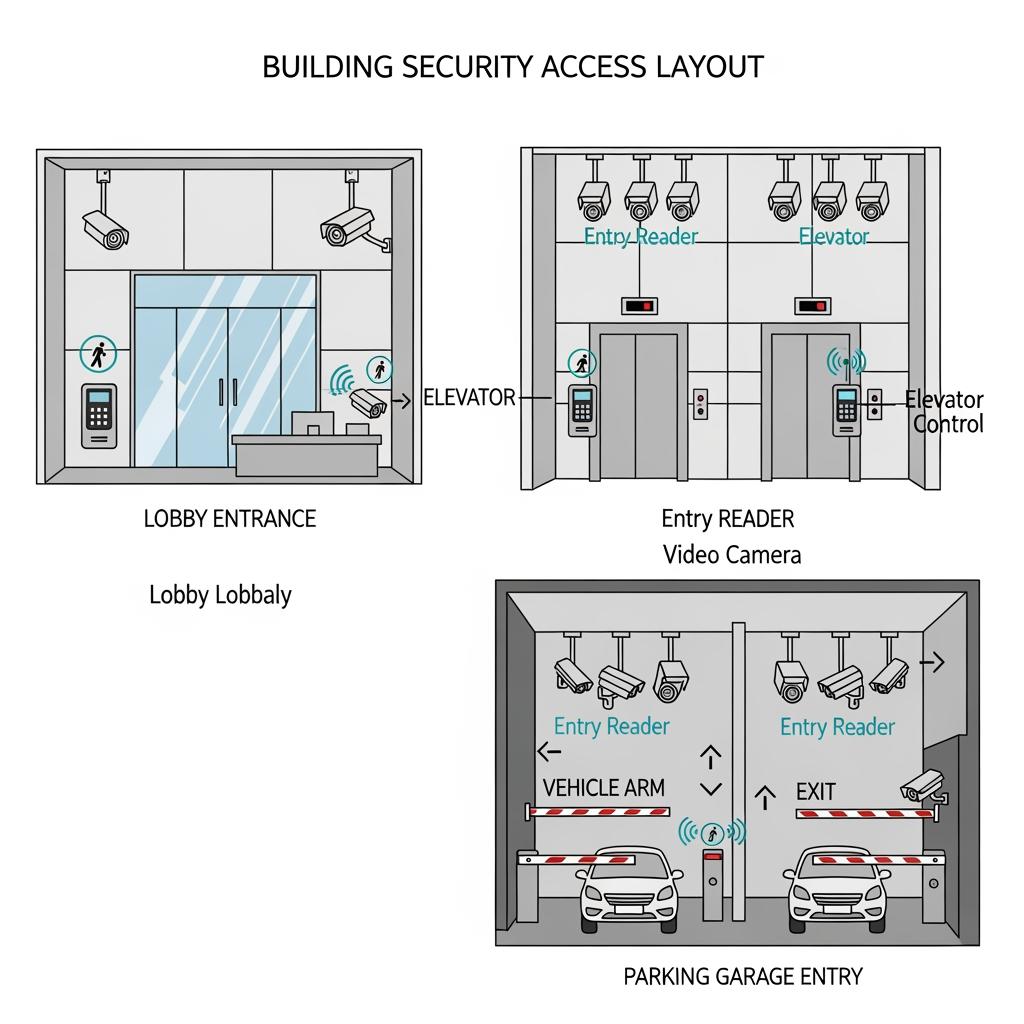 BUILDING SECURITY ACCESS LAYOUT

ELEVATOR

LOBBY ENTRANCE

Lobby Lobbaly

Entry Reader

Elevator

Elevator Control

Entry READER

Video Camera

Entry Reader

Entry Reader

VEHICLE ARM

EXIT

PARKING GARAGE ENTRY