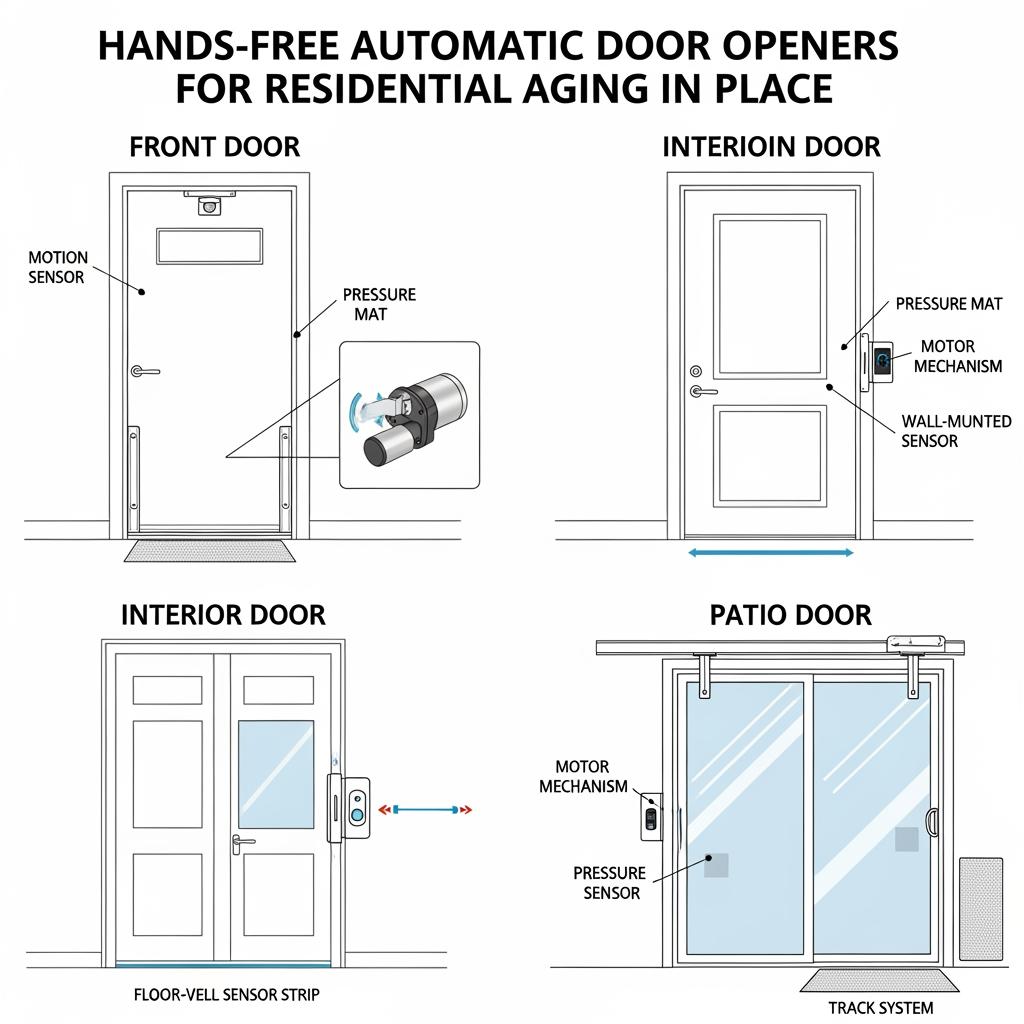 HANDS-FREE AUTOMATIC DOOR OPENERS FOR RESIDENTIAL AGING IN PLACE

FRONT DOOR

MOTION SENSOR

PRESSURE MAT

INTERIOIN DOOR

PRESSURE MAT

MOTOR MECHANISM

WALL-MUNTED SENSOR

INTERIOR DOOR

FLOOR-VELL SENSOR STRIP

PATIO DOOR

MOTOR MECHANISM

PRESSURE SENSOR

TRACK SYSTEM